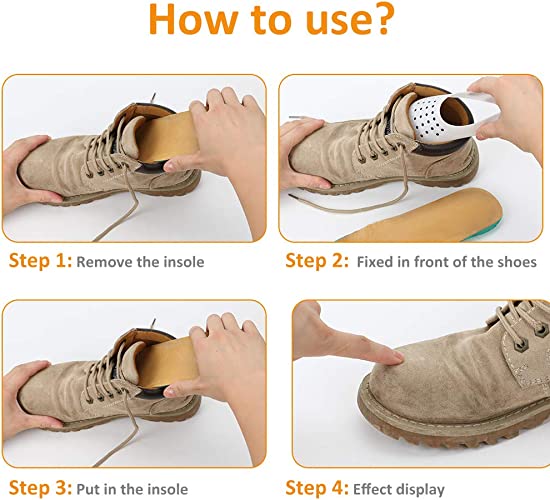 How to use?

Step 1: Remove the insole

Step 2: Fixed in front of the shoes

Step 3: Put in the insole

Step 4: Effect display