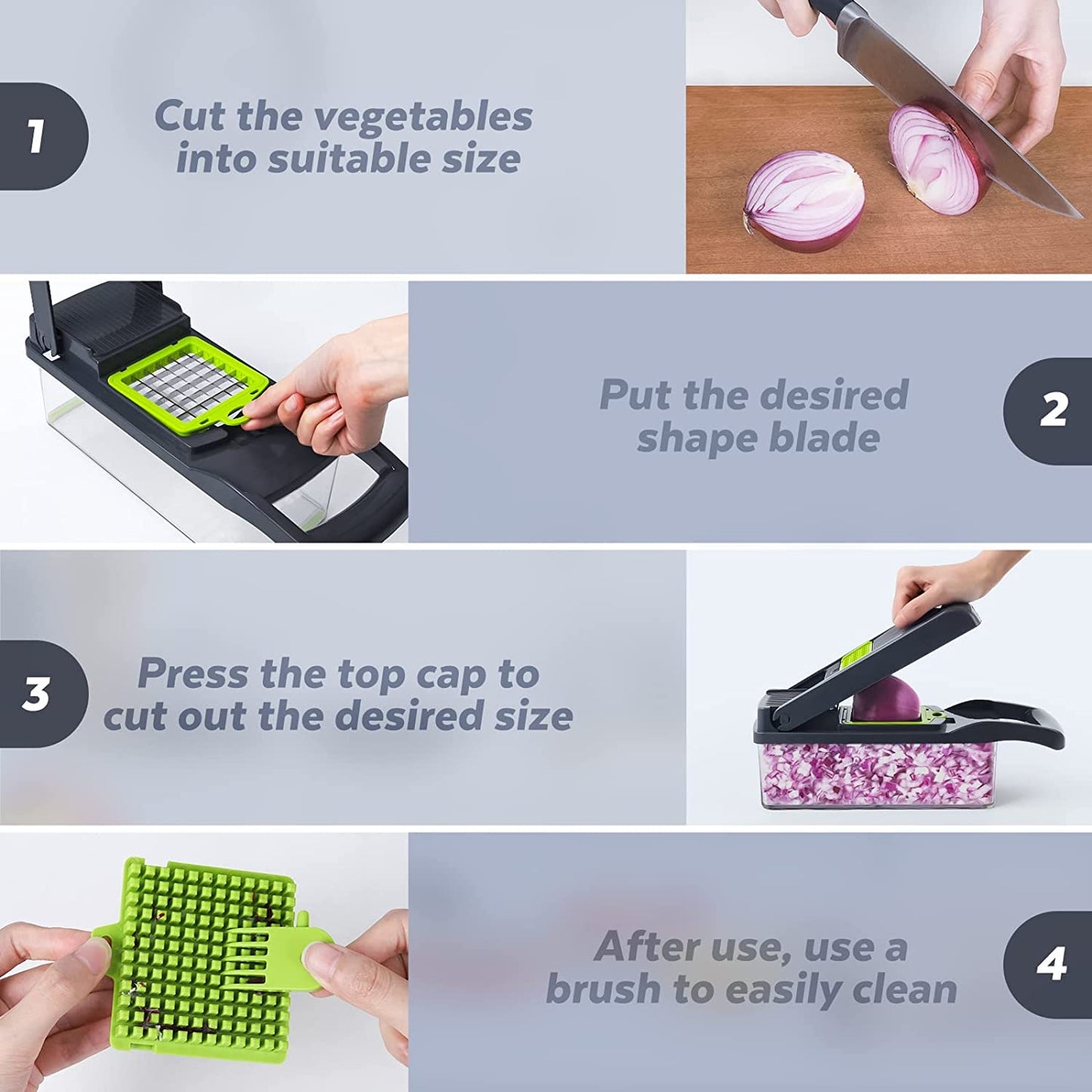 1

Cut the vegetables into suitable size

Put the desired shape blade

2

3

Press the top cap to cut out the desired size

After use, use a brush to easily clean

4