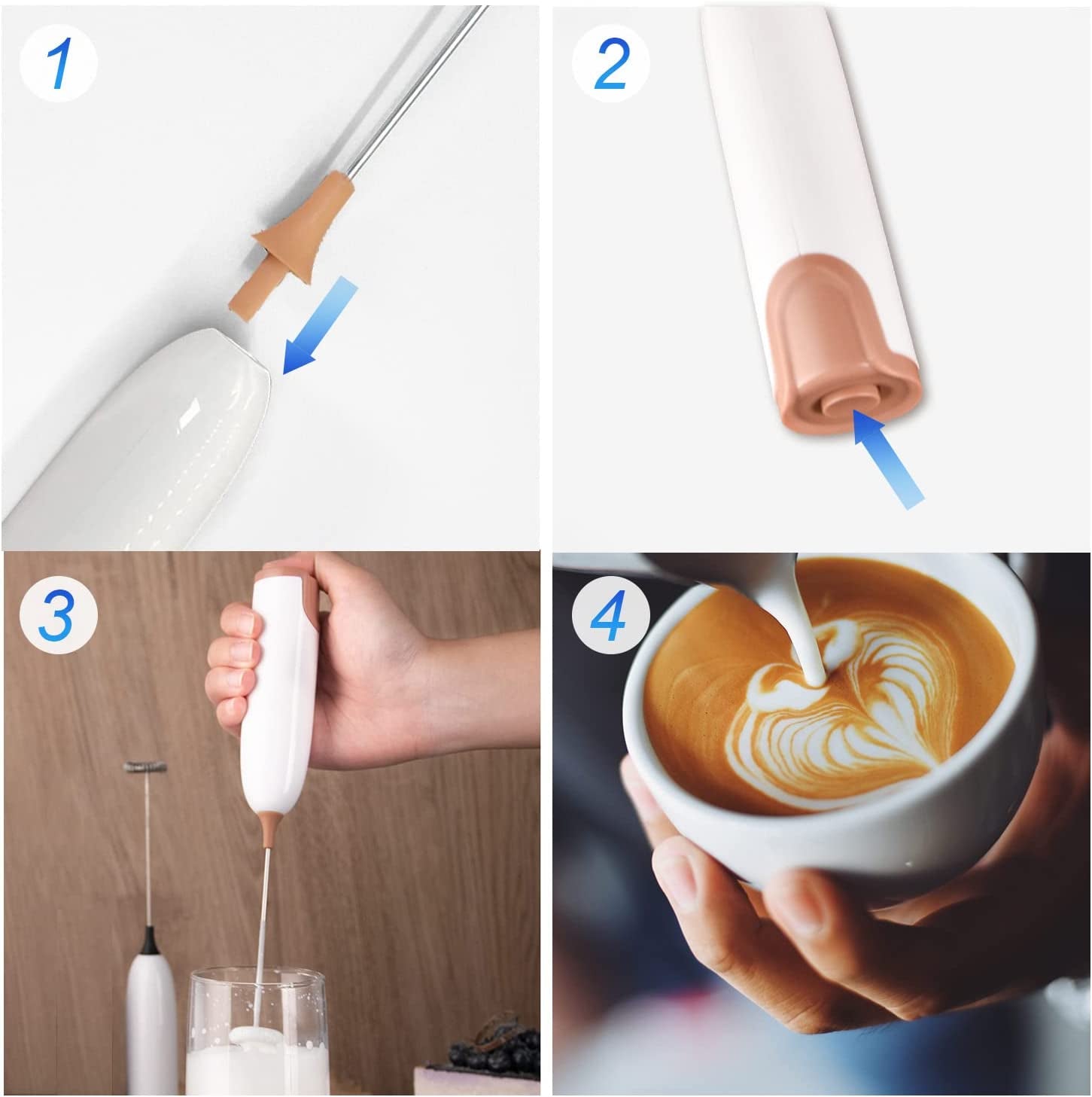 1

2

3

4