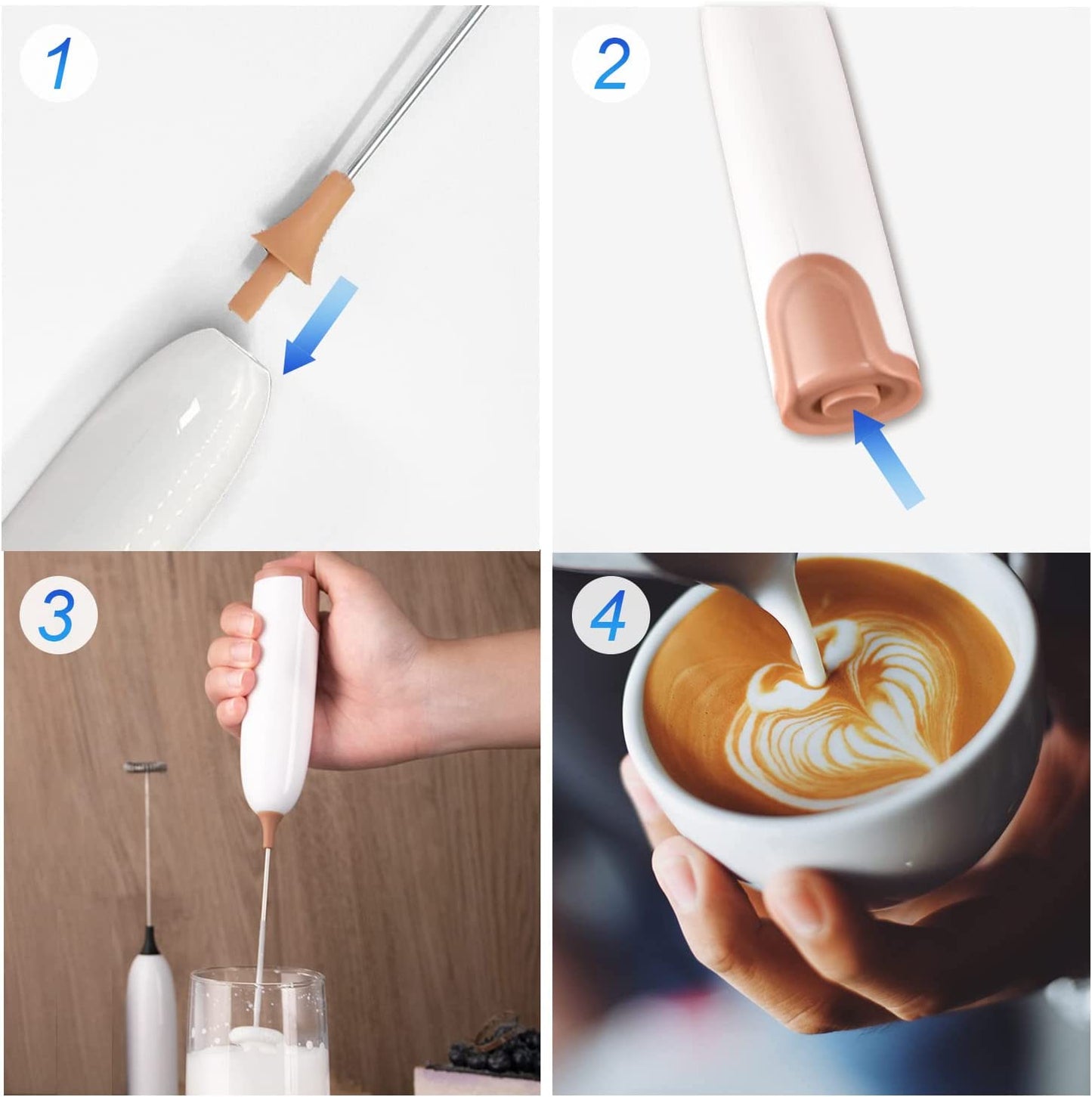 1

2

3

4